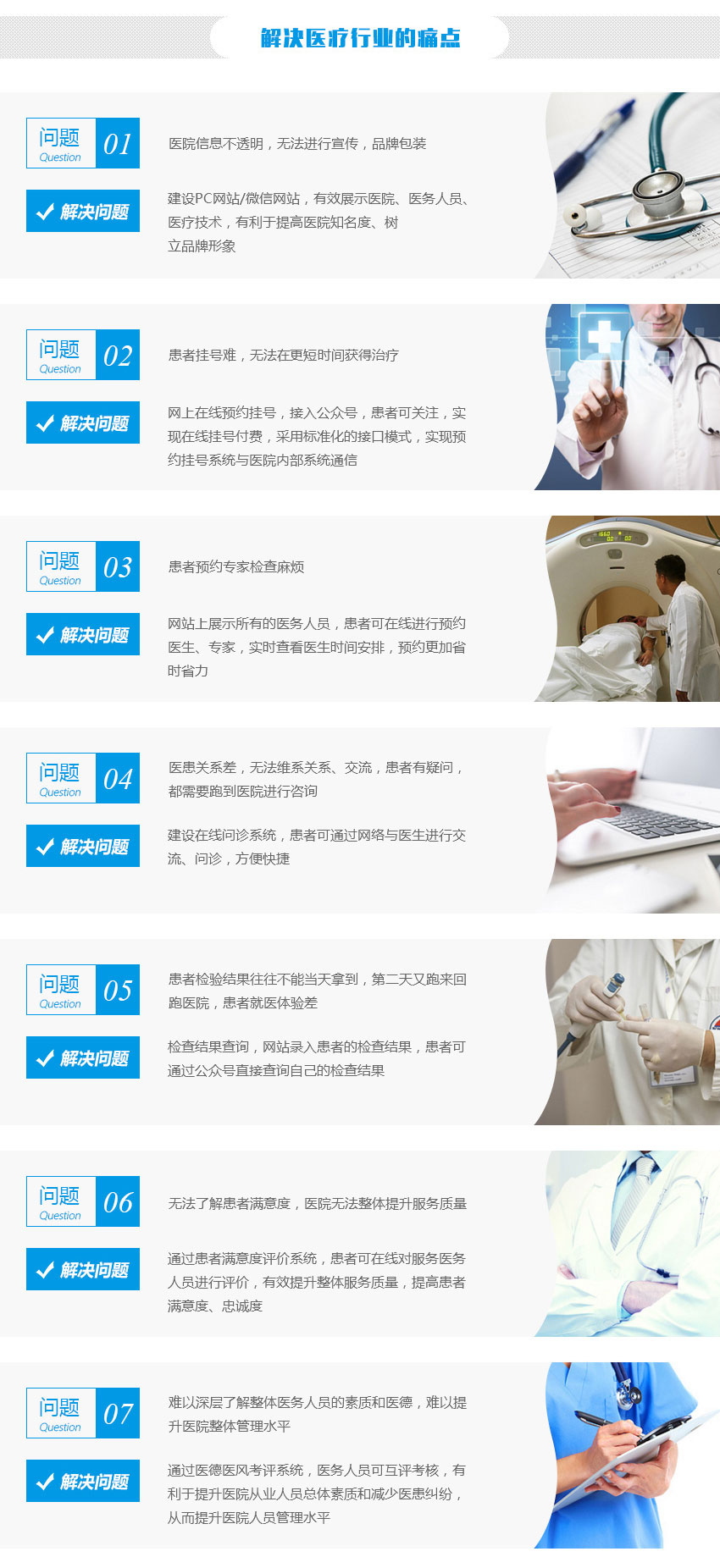 解决医疗行业的痛点

问题
Question
01
医院信息不透明，无法进行宣传，品牌包装
解决问题
建设PC网站/微信网站，有效展示医院、医务人员、医疗技术，有利于提高医院知名度、树立品牌形象

问题
Question
02
患者挂号难，无法在更短时间获得治疗
解决问题
网上在线预约挂号，接入公众号，患者可关注，实现在线挂号付费，采用标准化的接口模式，实现预约挂号系统与医院内部系统通信

问题
Question
03
患者预约专家检查麻烦
解决问题
网站上展示所有的医务人员，患者可在线进行预约医生、专家，实时查看医生时间安排，预约更加省时省力

问题
Question
04
医患关系差，无法维系关系、交流，患者有疑问，都需要跑到医院进行咨询
解决问题
建设在线问诊系统，患者可通过网络与医生进行交流、问诊，方便快捷

问题
Question
05
患者检验结果往往不能当天拿到，第二天又跑来回跑医院，患者就医体验差
解决问题
检查结果查询，网站录入患者的检查结果，患者可通过公众号直接查询自己的检查结果

问题
Question
06
无法了解患者满意度，医院无法整体提升服务质量
解决问题
通过患者满意度评价系统，患者可在线对服务医务人员进行评价，有效提升整体服务质量，提高患者满意度、忠诚度

问题
Question
07
难以深层了解整体医务人员的素质和医德，难以提升医院整体管理水平
解决问题
通过医德医风考评系统，医务人员可互评考核，有利于提升医院从业人员总体素质和减少医患纠纷，从而提升医院人员管理水平